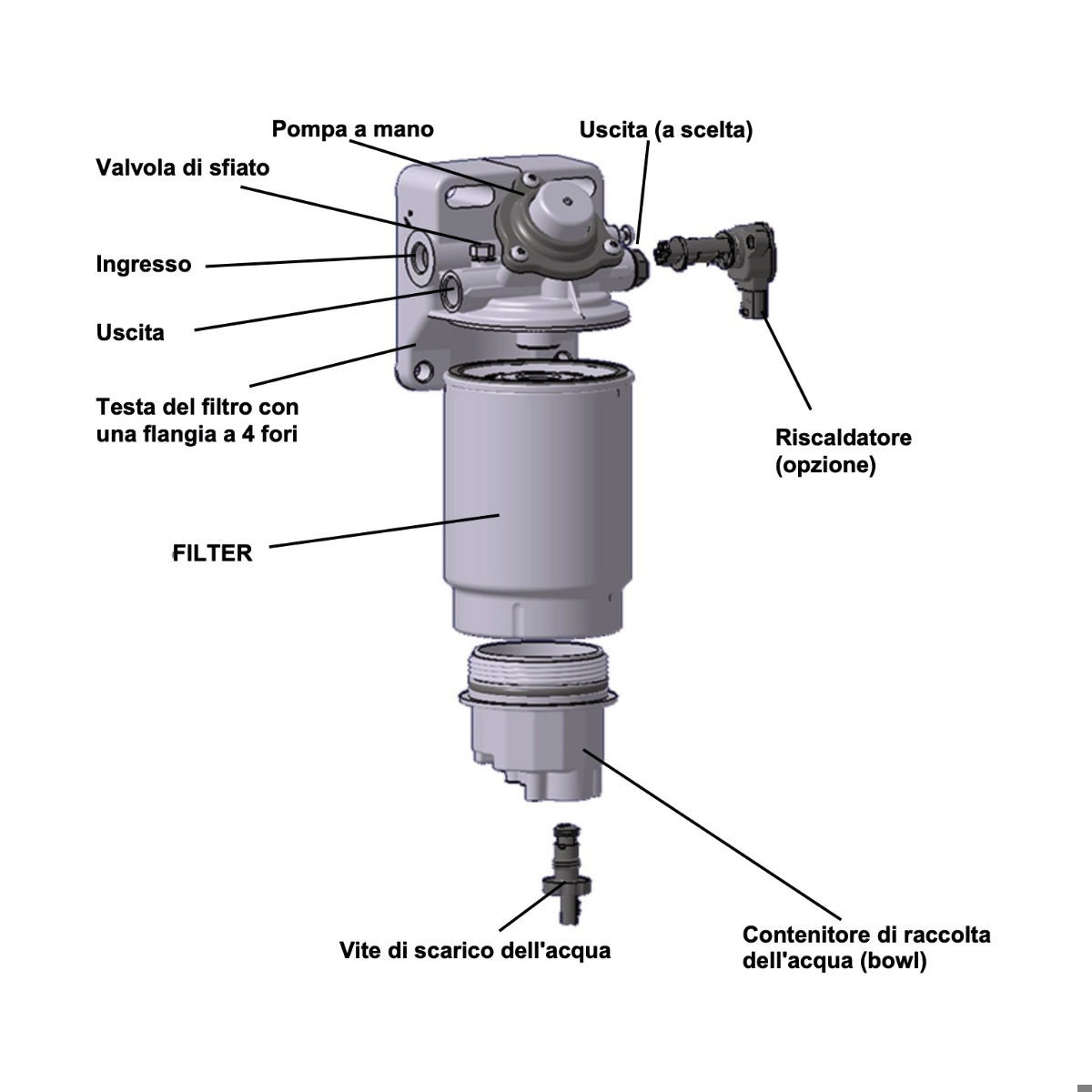 Pompa a mano

Uscita (a scelta)

Valvola di sfiato

Ingresso

Uscita

Testa del filtro con una flangia a 4 fori

Riscaldatore (opzione)

FILTER

Vite di scarico dell'acqua

Contenitore di raccolta dell'acqua (bowl)